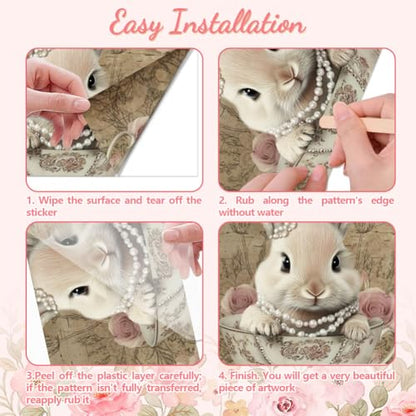 Easy Installation

1. Wipe the surface and tear off the sticker

2. Rub along the pattern's edge without water

3.Peel off the plastic layer carefully; if the pattern isn't fully transferred, reapply rub it

4. Finish. You will get a very beautiful piece of artwork