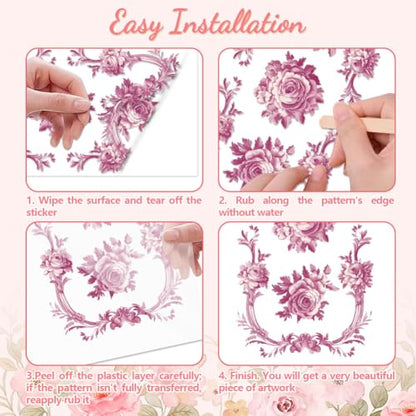 Easy Installation

1. Wipe the surface and tear off the sticker

2. Rub along the pattern's edge without water

3.Peel off the plastic layer carefully; if the pattern isn't fully transferred, reapply rub it

4. Finish. You will get a very beautiful piece of artwork