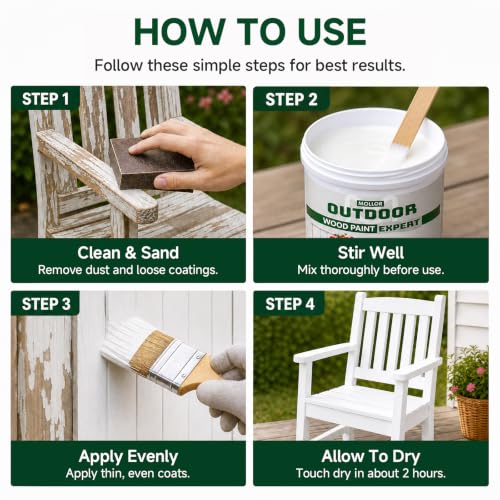 HOW TO USE

Follow these simple steps for best results.

STEP 1

Clean & Sand
Remove dust and loose coatings.

STEP 2

MOLLOR
OUTDOOR
WOOD PAINT EXPERT

Stir Well
Mix thoroughly before use.

STEP 3

Apply Evenly
Apply thin, even coats.

STEP 4

Allow To Dry
Touch dry in about 2 hours.