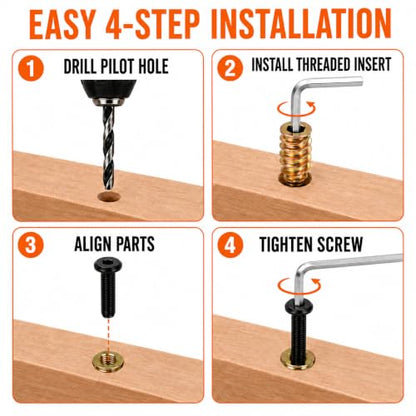 EASY 4-STEP INSTALLATION

1 DRILL PILOT HOLE

2 INSTALL THREADED INSERT

3 ALIGN PARTS

4 TIGHTEN SCREW