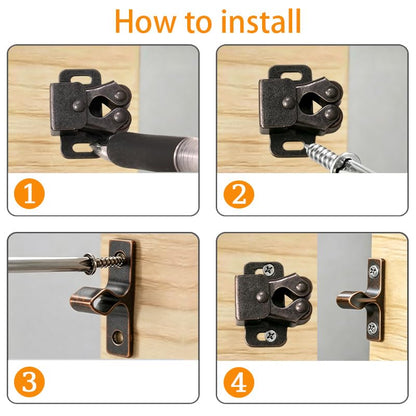 How to install

1

2

3

4