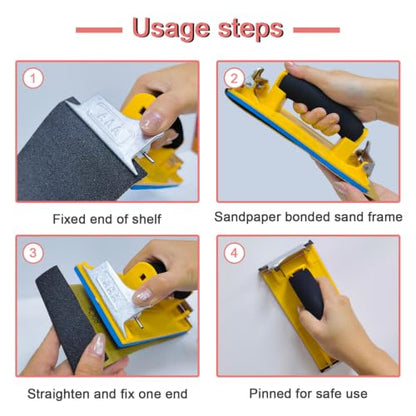 Usage steps

1

Fixed end of shelf

2

Sandpaper bonded sand frame

3

Straighten and fix one end

4

Pinned for safe use