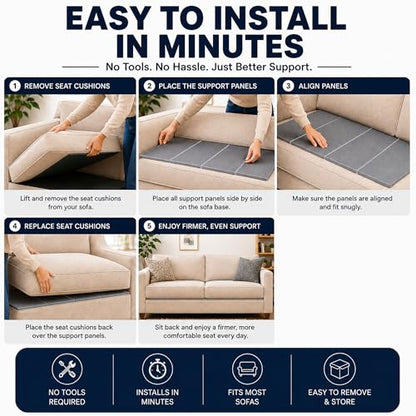 EASY TO INSTALL IN MINUTES

No Tools. No Hassle. Just Better Support.

1 REMOVE SEAT CUSHIONS

Lift and remove the seat cushions from your sofa.

2 PLACE THE SUPPORT PANELS

Place all support panels side by side on the sofa base.

3 ALIGN PANELS

Make sure the panels are aligned and fit snugly.

4 REPLACE SEAT CUSHIONS

Place the seat cushions back over the support panels.

5 ENJOY FIRMER, EVEN SUPPORT

Sit back and enjoy a firmer, more comfortable seat every day.

NO TOOLS REQUIRED

INSTALLS IN MINUTES

FITS MOST SOFAS

EASY TO REMOVE & STORE