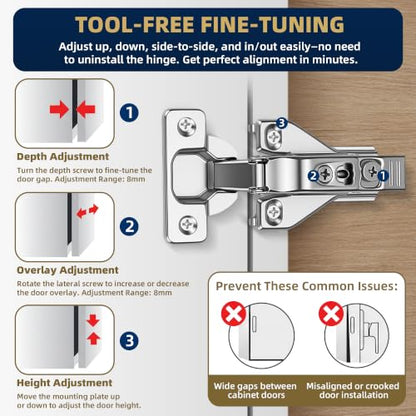 TOOL-FREE FINE-TUNING

Adjust up, down, side-to-side, and in/out easily—no need to uninstall the hinge. Get perfect alignment in minutes.

1

Depth Adjustment

Turn the depth screw to fine-tune the door gap. Adjustment Range: 8mm

2

Overlay Adjustment

Rotate the lateral screw to increase or decrease the door overlay. Adjustment Range: 8mm

3

Height Adjustment

Move the mounting plate up or down to adjust the door height.

3

2

1

Prevent These Common Issues:

Wide gaps between cabinet doors

Misaligned or crooked door installation