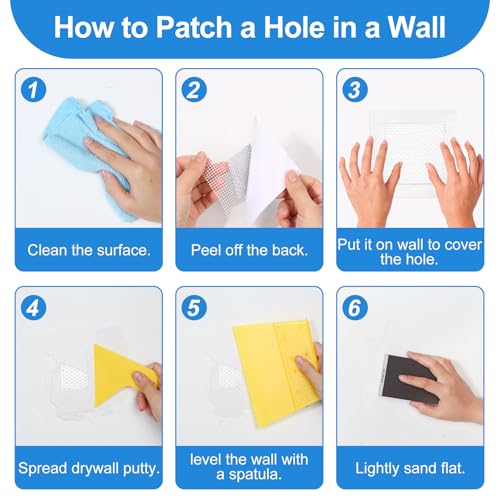 How to Patch a Hole in a Wall

1
Clean the surface.

2
Peel off the back.

3
Put it on wall to cover the hole.

4
Spread drywall putty.

5
level the wall with a spatula.

6
Lightly sand flat.