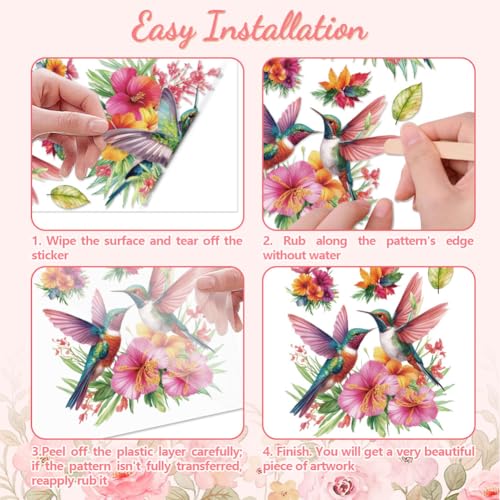 Easy Installation

1. Wipe the surface and tear off the sticker

2. Rub along the pattern's edge without water

3.Peel off the plastic layer carefully; if the pattern isn't fully transferred, reapply rub it

4. Finish. You will get a very beautiful piece of artwork