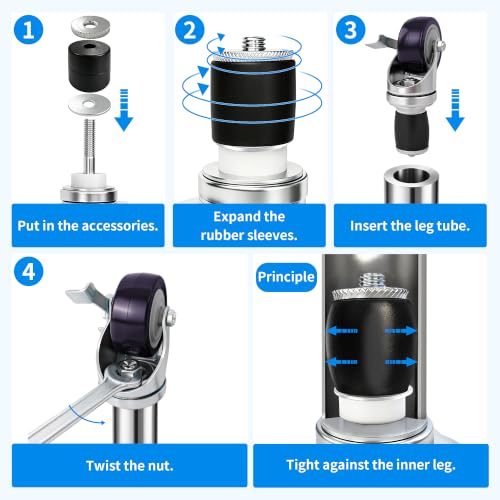 1

Put in the accessories.

2

Expand the rubber sleeves.

3

Insert the leg tube.

4

Twist the nut.

Principle

Tight against the inner leg.