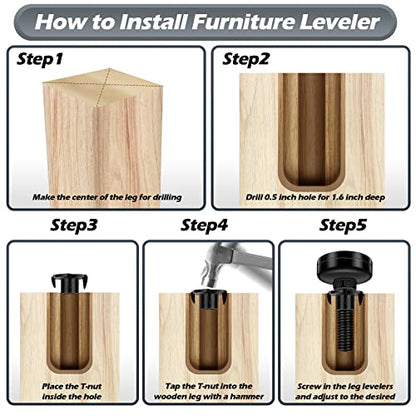 How to Install Furniture Leveler

Step1

Make the center of the leg for drilling

Step2

Drill 0.5 inch hole for 1.6 inch deep

Step3

Place the T-nut inside the hole

Step4

Tap the T-nut into the wooden leg with a hammer

Step5

Screw in the leg levelers and adjust to the desired