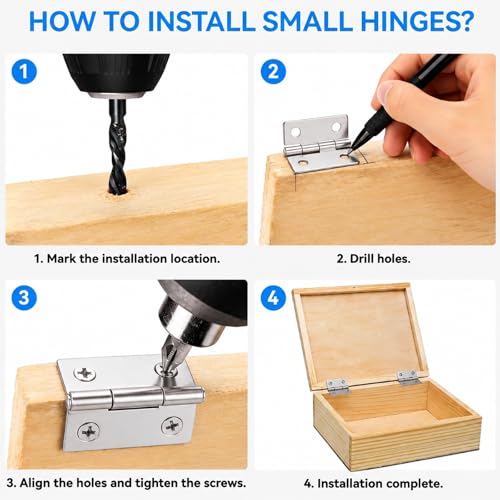 HOW TO INSTALL SMALL HINGES?

1

1. Mark the installation location.

2

2. Drill holes.

3

3. Align the holes and tighten the screws.

4

4. Installation complete.