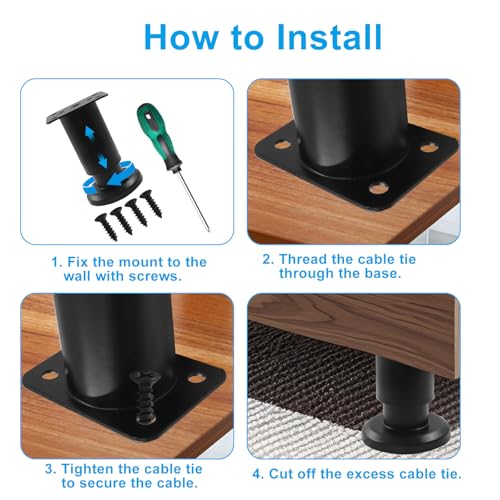 How to Install

1. Fix the mount to the wall with screws.

2. Thread the cable tie through the base.

3. Tighten the cable tie to secure the cable.

4. Cut off the excess cable tie.