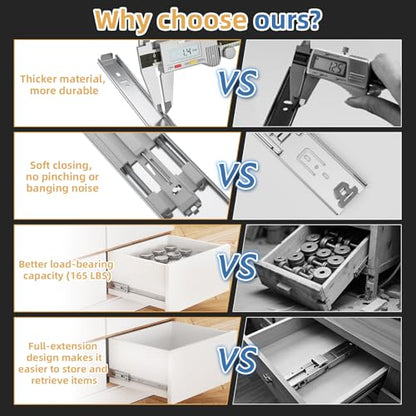 Why choose ours?

Thicker material, more durable

1.4

VS

1.25

Soft closing, no pinching or banging noise

VS

Better load-bearing capacity (165 LBS)

VS

Full-extension design makes it easier to store and retrieve items

VS