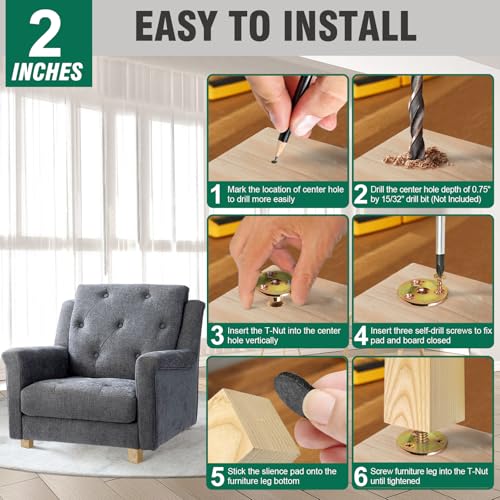 2 INCHES

EASY TO INSTALL

1 Mark the location of center hole to drill more easily

2 Drill the center hole depth of 0.75" by 15/32" drill bit (Not Included)

3 Insert the T-Nut into the center hole vertically

4 Insert three self-drill screws to fix pad and board closed

5 Stick the slience pad onto the furniture leg bottom

6 Screw furniture leg into the T-Nut until tightened