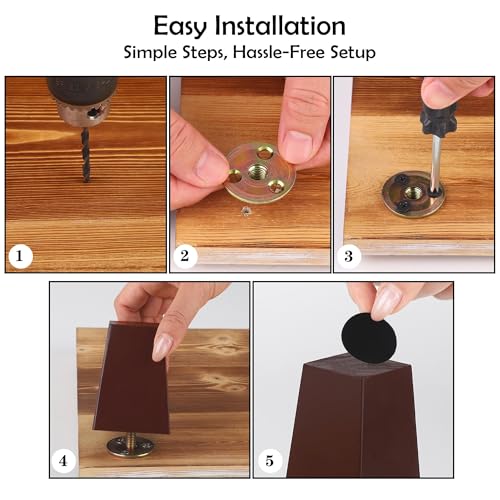 Easy Installation
Simple Steps, Hassle-Free Setup

1

2

3

4

5