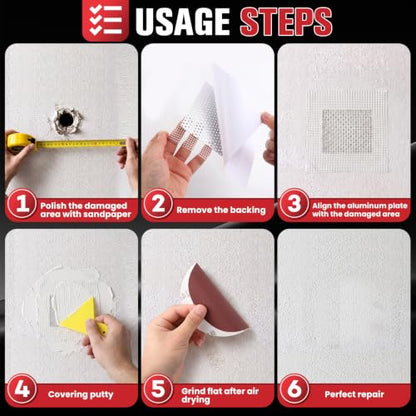 USAGE STEPS

1 Polish the damaged area with sandpaper

2 Remove the backing

3 Align the aluminum plate with the damaged area

4 Covering putty

5 Grind flat after air drying

6 Perfect repair