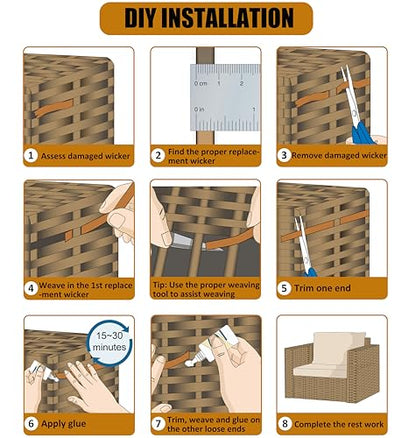 DIY INSTALLATION

1 Assess damaged wicker

0 cm 1 2
0 in 1

2 Find the proper replacement wicker

3 Remove damaged wicker

4 Weave in the 1st replacement wicker

Tip: Use the proper weaving tool to assist weaving

5 Trim one end

15~30 minutes

6 Apply glue

7 Trim, weave and glue on the other loose ends

8 Complete the rest work