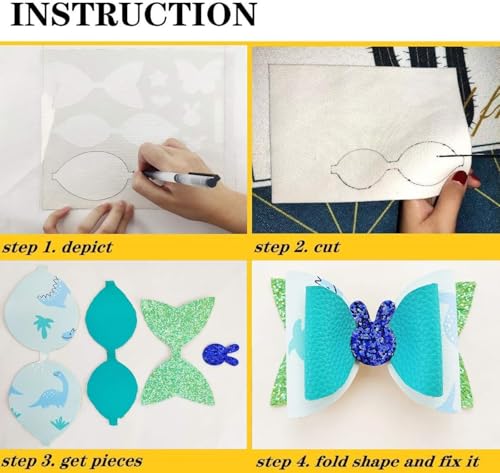 INSTRUCTION

step 1. depict

step 2. cut

step 3. get pieces

step 4. fold shape and fix it