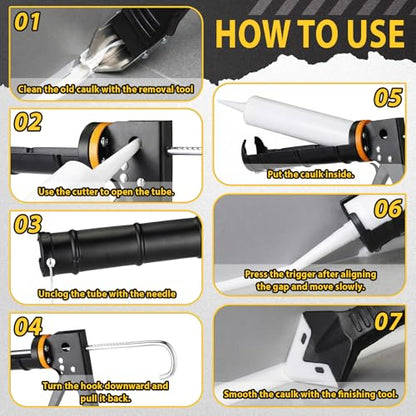 HOW TO USE

01
Clean the old caulk with the removal tool

02
Use the cutter to open the tube.

03
Unclog the tube with the needle

04
Turn the hook downward and pull it back.

05
Put the caulk inside.

06
Press the trigger after aligning the gap and move slowly.

07
Smooth the caulk with the finishing tool.