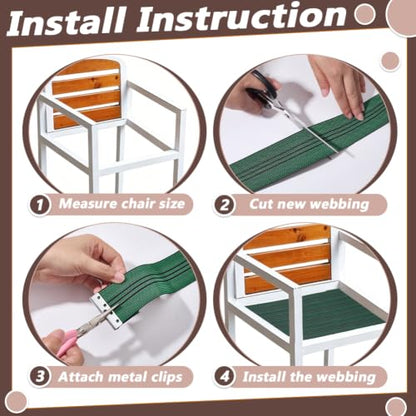 Install Instruction

1 Measure chair size

2 Cut new webbing

3 Attach metal clips

4 Install the webbing