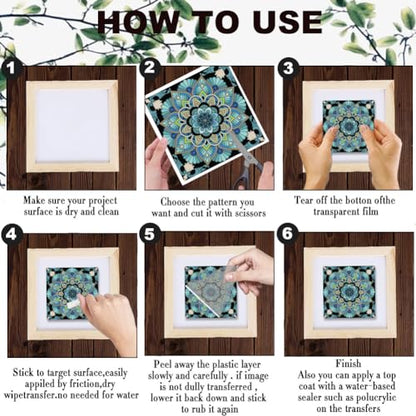 HOW TO USE

1

Make sure your project surface is dry and clean

2

Choose the pattern you want and cut it with scissors

3

Tear off the botton ofthe transparent film

4

Stick to target surface,easily appiled by friction,dry wipetransfer.no needed for water

5

Peel away the plastic layer slowly and carefully . if image is not dully transferred , lower it back down and stick to rub it again

6

Finish
Also you can apply a top coat with a water-based sealer such as polucrylic on the transfers