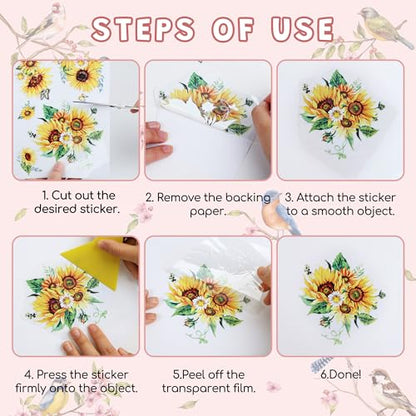 STEPS OF USE

1. Cut out the desired sticker.

2. Remove the backing paper.

3. Attach the sticker to a smooth object.

4. Press the sticker firmly onto the object.

5.Peel off the transparent film.

6.Done!