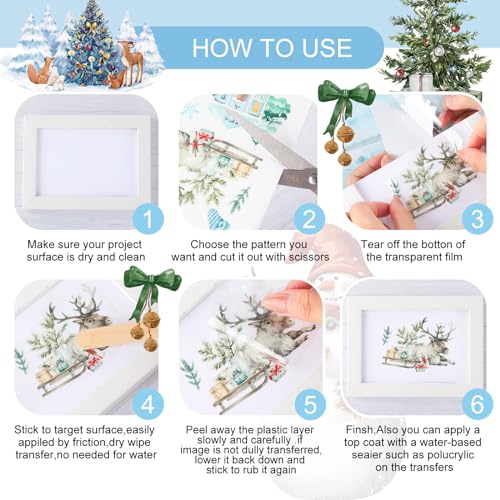 HOW TO USE

1
Make sure your project surface is dry and clean

2
Choose the pattern you want and cut it out with scissors

3
Tear off the botton of the transparent film

4
Stick to target surface,easily appiled by friction,dry wipe transfer,no needed for water

5
Peel away the plastic layer slowly and carefully .if image is not dully transferred, lower it back down and stick to rub it again

6
Finsh,Also you can apply a top coat with a water-based seaier such as polucrylic on the transfers