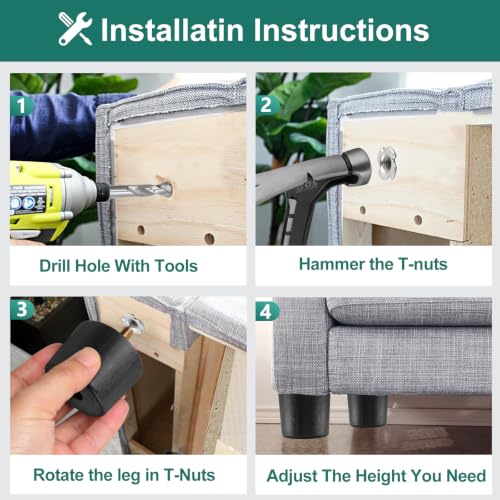 Installatin Instructions

1

Drill Hole With Tools

2

Hammer the T-nuts

3

Rotate the leg in T-Nuts

4

Adjust The Height You Need