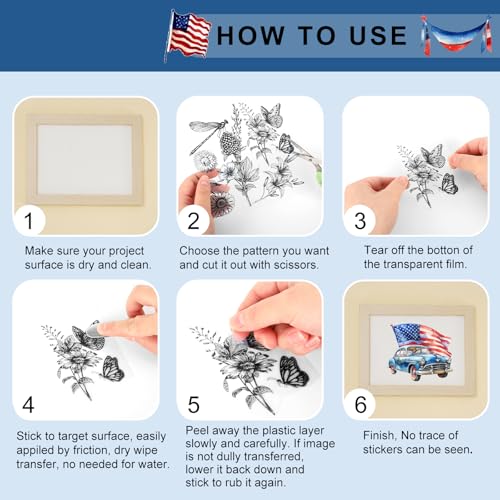 HOW TO USE

1
Make sure your project surface is dry and clean.

2
Choose the pattern you want and cut it out with scissors.

3
Tear off the botton of the transparent film.

4
Stick to target surface, easily appiled by friction, dry wipe transfer, no needed for water.

5
Peel away the plastic layer slowly and carefully. If image is not dully transferred, lower it back down and stick to rub it again.

6
Finish, No trace of stickers can be seen.