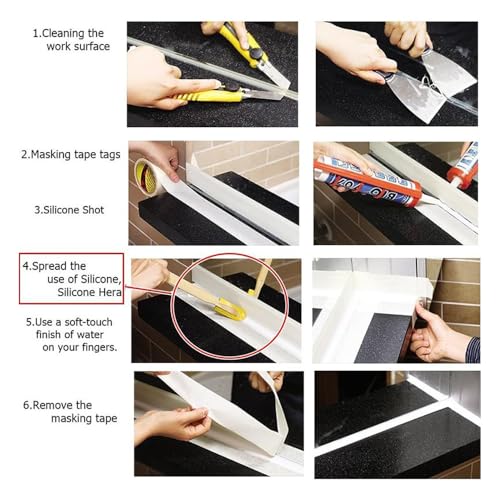 1.Cleaning the work surface

2.Masking tape tags

3.Silicone Shot

4.Spread the use of Silicone, Silicone Hera

5.Use a soft-touch finish of water on your fingers.

6.Remove the masking tape