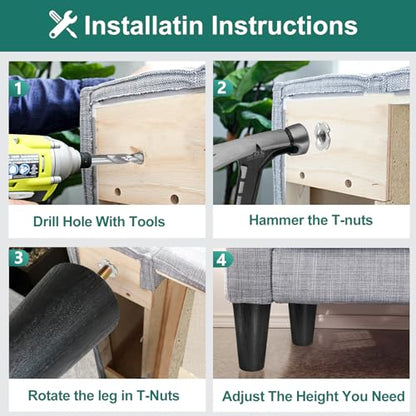 Installatin Instructions

1

Drill Hole With Tools

2

Hammer the T-nuts

3

Rotate the leg in T-Nuts

4

Adjust The Height You Need