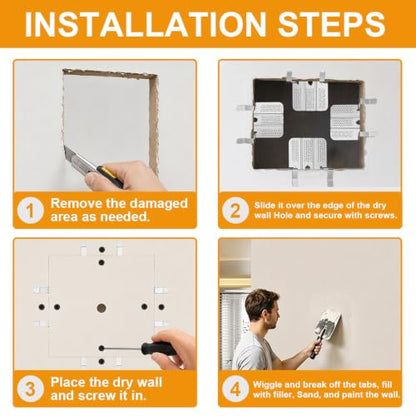 INSTALLATION STEPS

1 Remove the damaged area as needed.

2 Slide it over the edge of the dry wall Hole and secure with screws.

3 Place the dry wall and screw it in.

4 Wiggle and break off the tabs, fill with filler, Sand, and paint the wall.