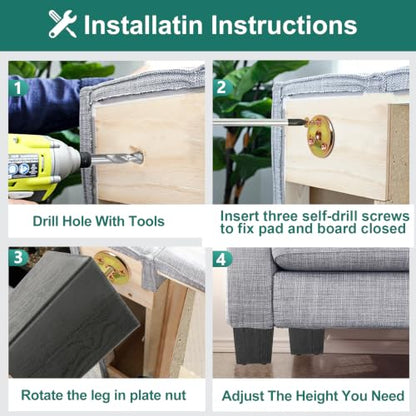 Installatin Instructions

1

Drill Hole With Tools

2

Insert three self-drill screws to fix pad and board closed

3

Rotate the leg in plate nut

4

Adjust The Height You Need