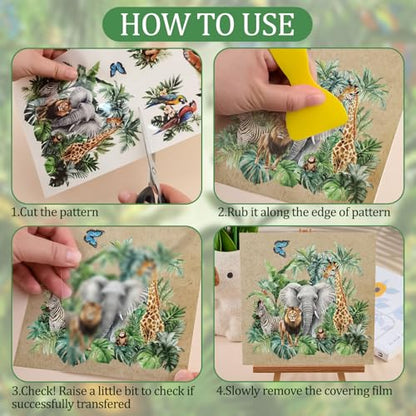 HOW TO USE

1.Cut the pattern

2.Rub it along the edge of pattern

3.Check! Raise a little bit to check if successfully transfered

4.Slowly remove the covering film