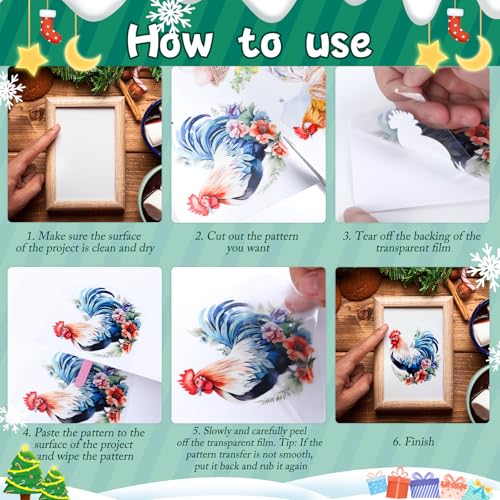 How to use

1. Make sure the surface of the project is clean and dry

2. Cut out the pattern you want

3. Tear off the backing of the transparent film

4. Paste the pattern to the surface of the project and wipe the pattern

5. Slowly and carefully peel off the transparent film. Tip: If the pattern transfer is not smooth, put it back and rub it again

6. Finish