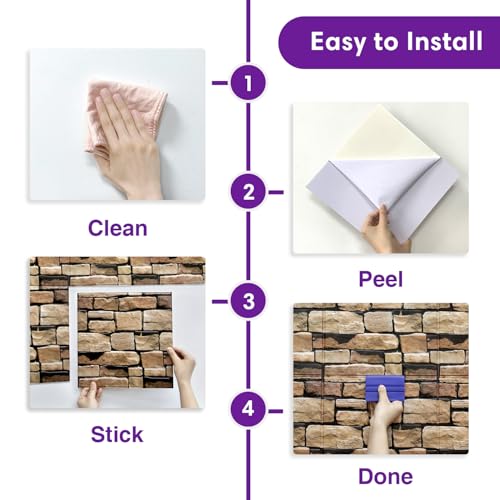 Easy to Install

1

Clean

2

Peel

3

Stick

4

Done