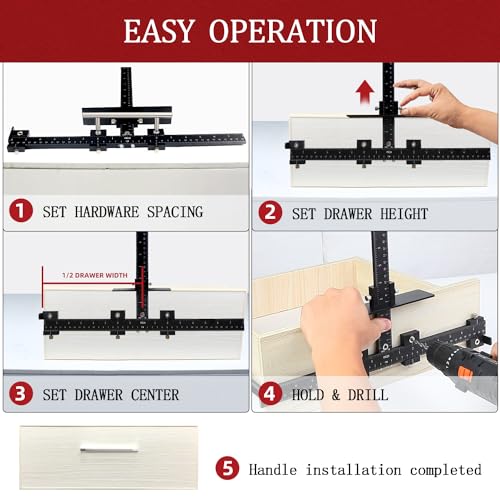 EASY OPERATION

1 SET HARDWARE SPACING

2 SET DRAWER HEIGHT

1/2 DRAWER WIDTH

3 SET DRAWER CENTER

4 HOLD & DRILL

5 Handle installation completed