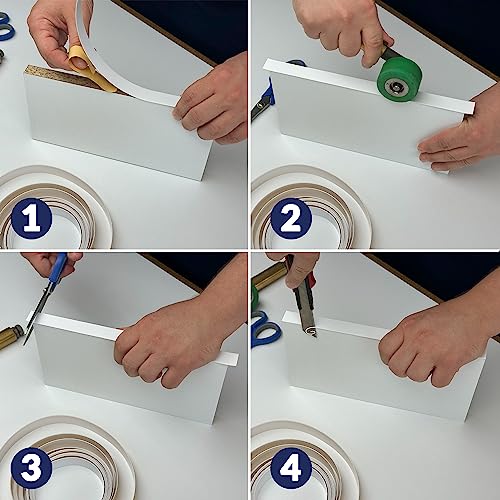 1

2

3

4