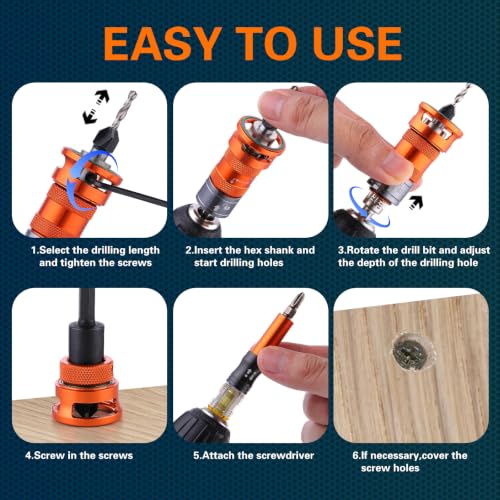 EASY TO USE

1.Select the drilling length and tighten the screws

2.Insert the hex shank and start drilling holes

3.Rotate the drill bit and adjust the depth of the drilling hole

4.Screw in the screws

5.Attach the screwdriver

6.If necessary,cover the screw holes