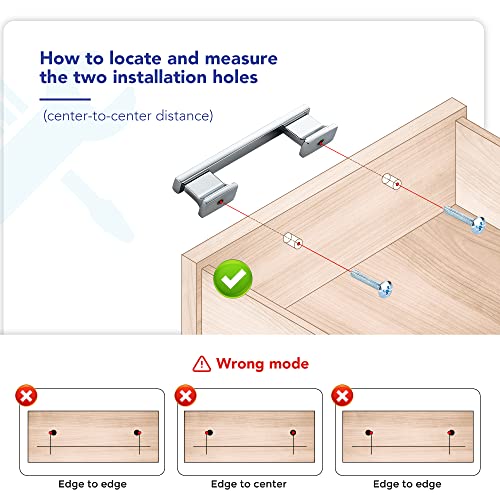 How to locate and measure the two installation holes

(center-to-center distance)

Wrong mode

Edge to edge

Edge to center

Edge to edge