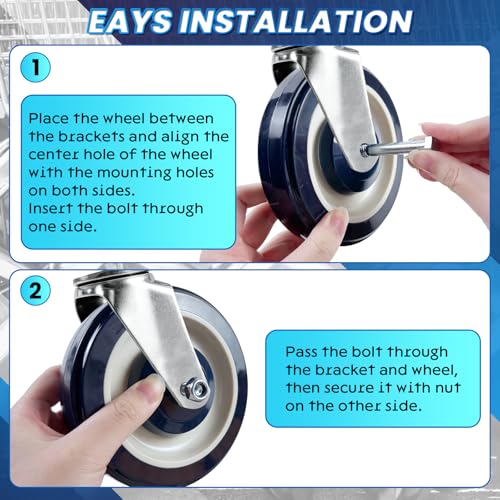 EAYS INSTALLATION

1

Place the wheel between the brackets and align the center hole of the wheel with the mounting holes on both sides.
Insert the bolt through one side.

2

Pass the bolt through the bracket and wheel, then secure it with nut on the other side.