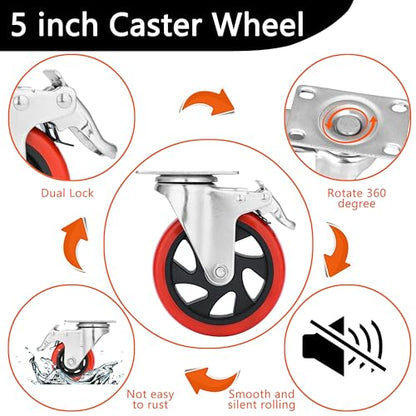 5 inch Caster Wheel

Dual Lock

Rotate 360 degree

Not easy to rust

Smooth and silent rolling