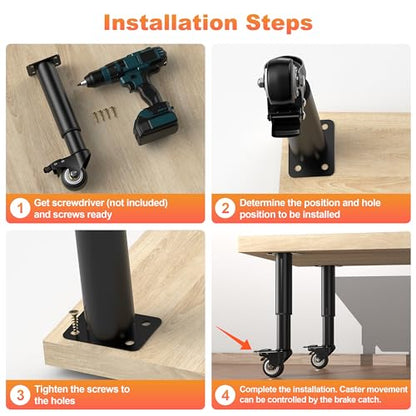 Installation Steps

1 Get screwdriver (not included) and screws ready

2 Determine the position and hole position to be installed

3 Tighten the screws to the holes

4 Complete the installation. Caster movement can be controlled by the brake catch.