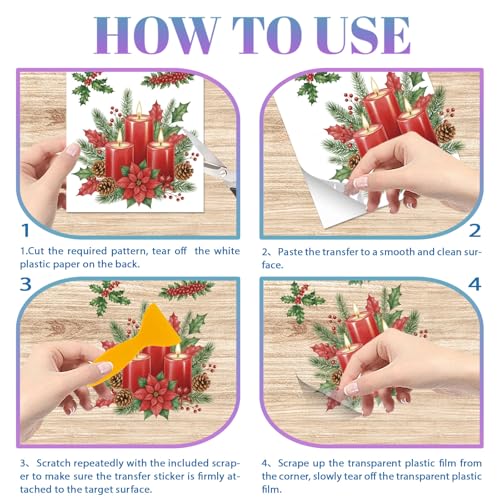 HOW TO USE

1

1.Cut the required pattern, tear off the white plastic paper on the back.

2

2、Paste the transfer to a smooth and clean surface.

3

3、Scratch repeatedly with the included scraper to make sure the transfer sticker is firmly attached to the target surface.

4

4、Scrape up the transparent plastic film from the corner, slowly tear off the transparent plastic film.