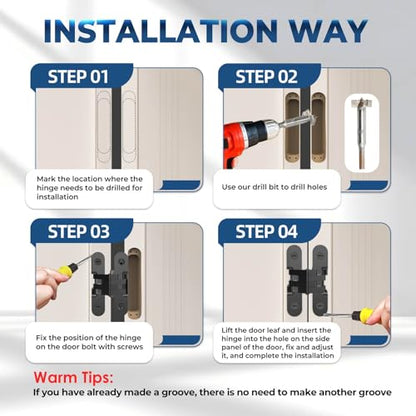 INSTALLATION WAY

STEP 01

Mark the location where the hinge needs to be drilled for installation

STEP 02

Use our drill bit to drill holes

STEP 03

Fix the position of the hinge on the door bolt with screws

STEP 04

Lift the door leaf and insert the hinge into the hole on the side panel of the door, fix and adjust it, and complete the installation

Warm Tips:
If you have already made a groove, there is no need to make another groove