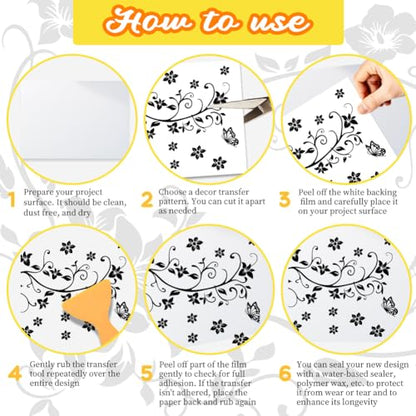 How to use

1 Prepare your project surface. It should be clean, dust free, and dry

2 Choose a decor transfer pattern. You can cut it apart as needed

3 Peel off the white backing film and carefully place it on your project surface

4 Gently rub the transfer tool repeatedly over the entire design

5 Peel off part of the film gently to check for full adhesion. If the transfer isn't adhered, place the paper back and rub again

6 You can seal your new design with a water-based sealer, polymer wax, etc. to protect it from wear or tear and to enhance its longevity