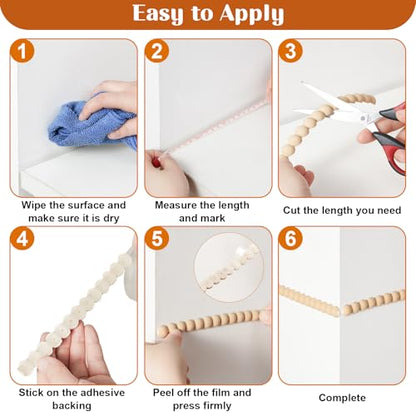 Easy to Apply

1
Wipe the surface and make sure it is dry

2
Measure the length and mark

3
Cut the length you need

4
Stick on the adhesive backing

5
Peel off the film and press firmly

6
Complete