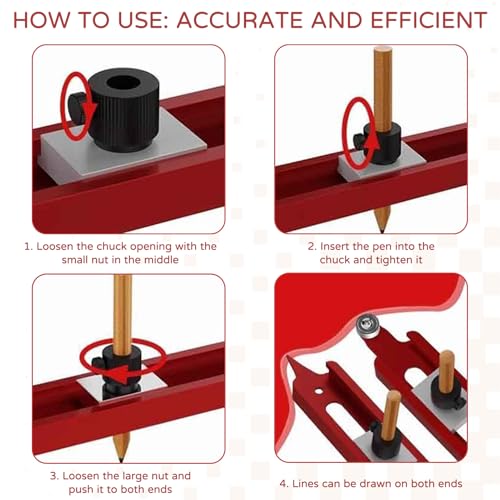 HOW TO USE: ACCURATE AND EFFICIENT

1. Loosen the chuck opening with the small nut in the middle

2. Insert the pen into the chuck and tighten it

3. Loosen the large nut and push it to both ends

4. Lines can be drawn on both ends