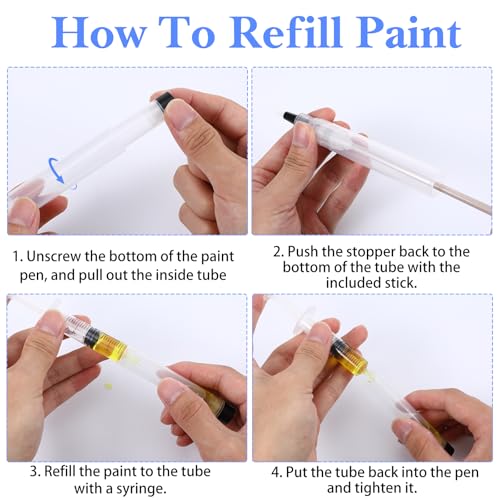 How To Refill Paint

1. Unscrew the bottom of the paint pen, and pull out the inside tube

2. Push the stopper back to the bottom of the tube with the included stick.

3. Refill the paint to the tube with a syringe.

4. Put the tube back into the pen and tighten it.