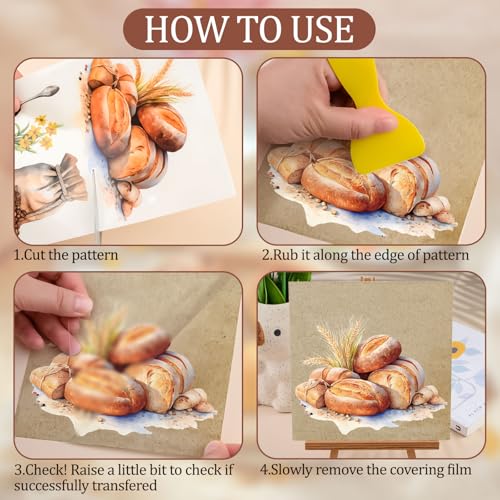 HOW TO USE

1.Cut the pattern

2.Rub it along the edge of pattern

3.Check! Raise a little bit to check if successfully transfered

4.Slowly remove the covering film