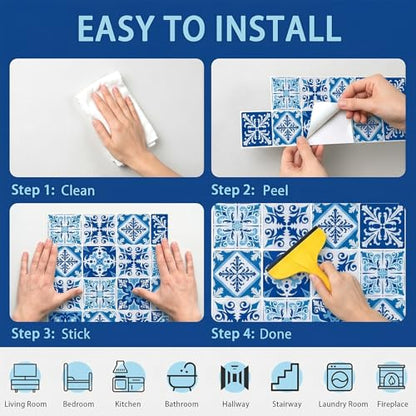 EASY TO INSTALL

Step 1: Clean

Step 2: Peel

Step 3: Stick

Step 4: Done

Living Room Bedroom Kitchen Bathroom Hallway Stairway Laundry Room Fireplace