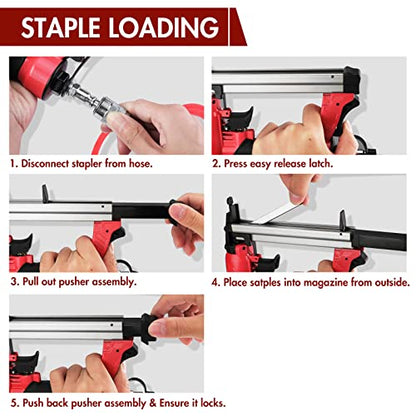 STAPLE LOADING

1. Disconnect stapler from hose.

2. Press easy release latch.

3. Pull out pusher assembly.

4. Place satples into magazine from outside.

5. Push back pusher assembly & Ensure it locks.